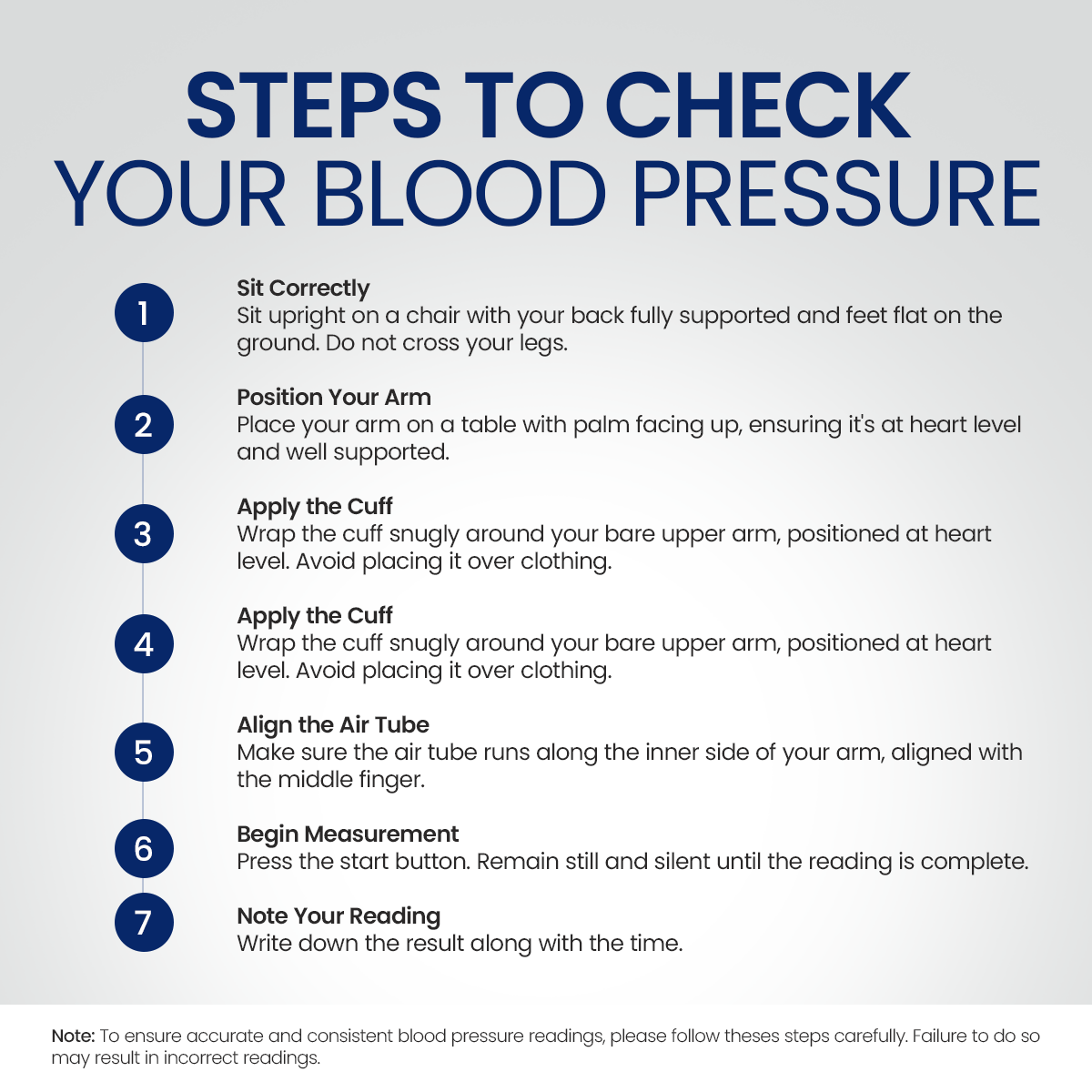 STEPS TO CHECK YOUR BLOOD PRESSURE

1

Sit Correctly
Sit upright on a chair with your back fully supported and feet flat on the ground. Do not cross your legs.

2

Position Your Arm
Place your arm on a table with palm facing up, ensuring it's at heart level and well supported.

3

Apply the Cuff
Wrap the cuff snugly around your bare upper arm, positioned at heart level. Avoid placing it over clothing.

4

Apply the Cuff
Wrap the cuff snugly around your bare upper arm, positioned at heart level. Avoid placing it over clothing.

5

Align the Air Tube
Make sure the air tube runs along the inner side of your arm, aligned with the middle finger.

6

Begin Measurement
Press the start button. Remain still and silent until the reading is complete.

7

Note Your Reading
Write down the result along with the time.

Note: To ensure accurate and consistent blood pressure readings, please follow theses steps carefully. Failure to do so may result in incorrect readings.