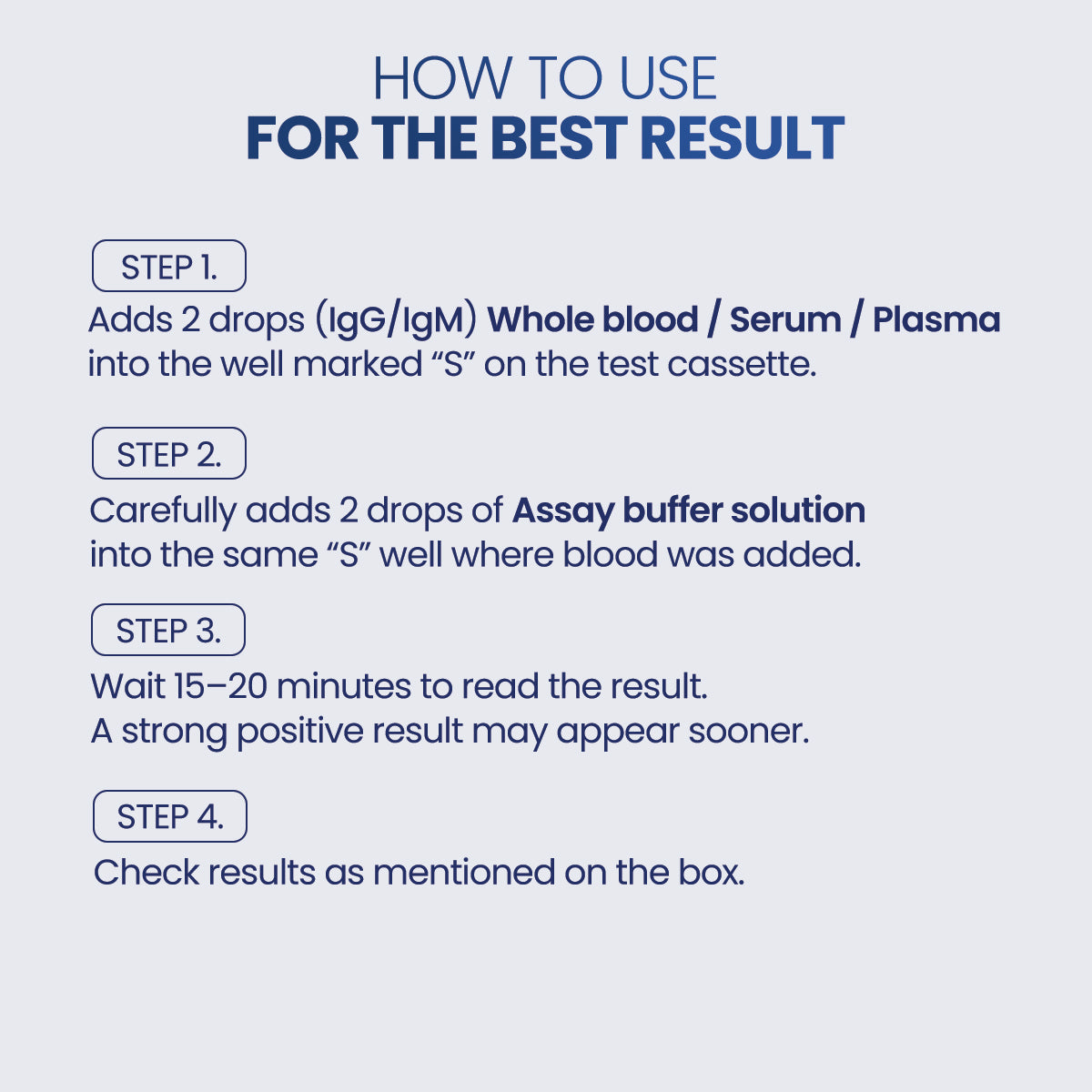 HOW TO USE
FOR THE BEST RESULT

STEP 1.
Adds 2 drops (IgG/IgM) Whole blood / Serum / Plasma into the well marked “S” on the test cassette.

STEP 2.
Carefully adds 2 drops of Assay buffer solution into the same “S” well where blood was added.

STEP 3.
Wait 15–20 minutes to read the result.
A strong positive result may appear sooner.

STEP 4.
Check results as mentioned on the box.