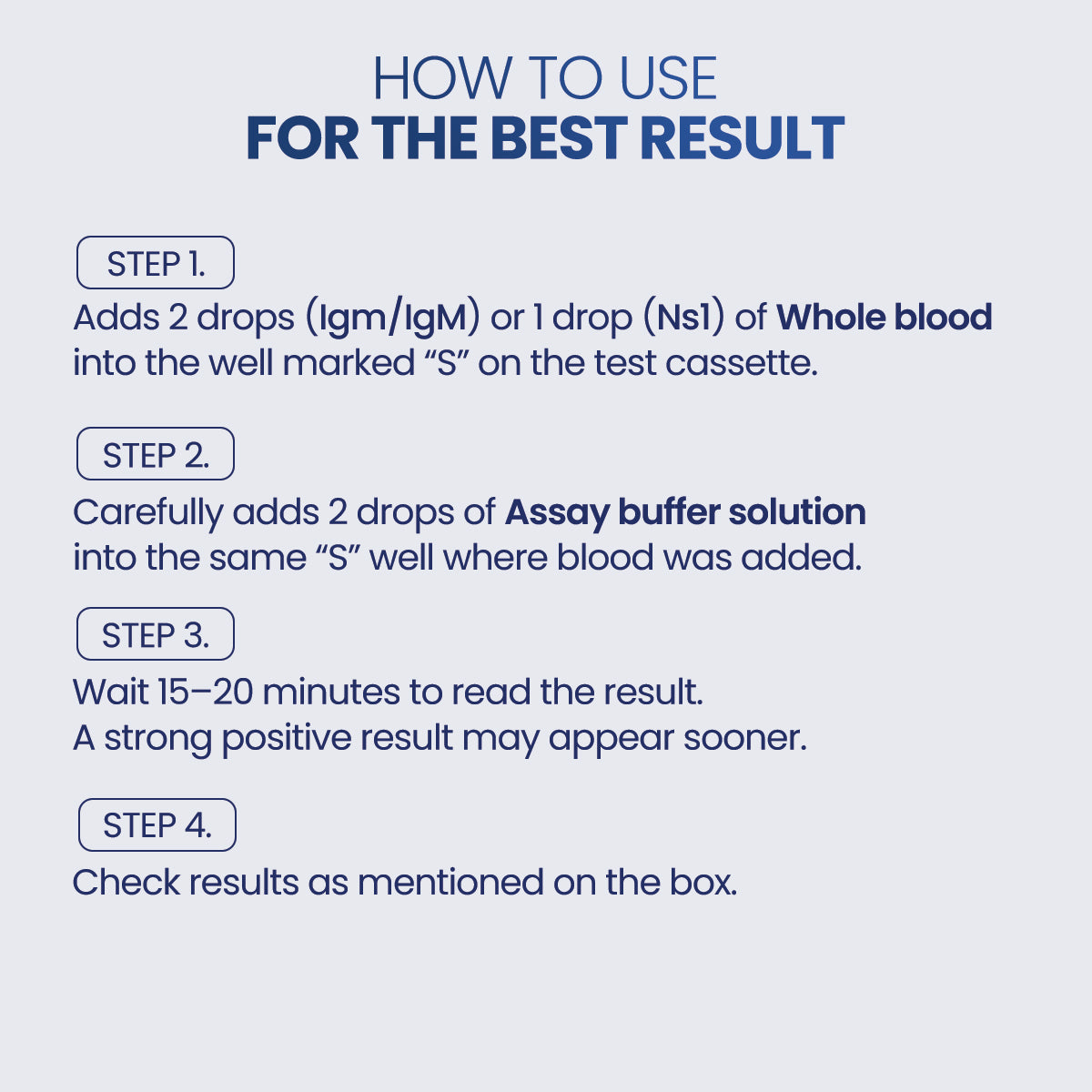 HOW TO USE
FOR THE BEST RESULT

STEP 1.

Adds 2 drops (Igm/IgM) or 1 drop (Ns1) of Whole blood into the well marked “S” on the test cassette.

STEP 2.

Carefully adds 2 drops of Assay buffer solution into the same “S” well where blood was added.

STEP 3.

Wait 15–20 minutes to read the result.
A strong positive result may appear sooner.

STEP 4.

Check results as mentioned on the box.