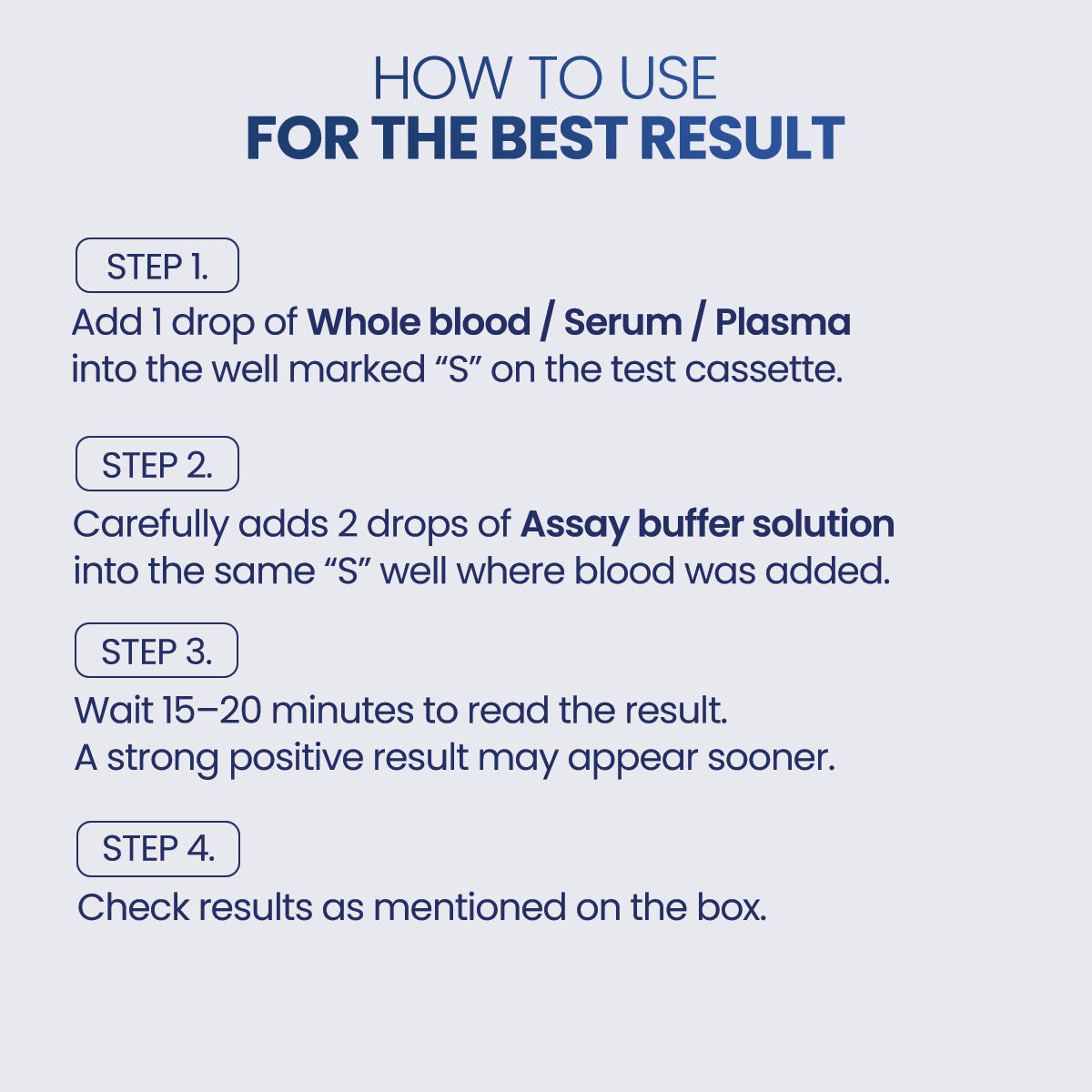 HOW TO USE
FOR THE BEST RESULT

STEP 1.

Add 1 drop of Whole blood / Serum / Plasma into the well marked “S” on the test cassette.

STEP 2.

Carefully adds 2 drops of Assay buffer solution into the same “S” well where blood was added.

STEP 3.

Wait 15–20 minutes to read the result.
A strong positive result may appear sooner.

STEP 4.

Check results as mentioned on the box.