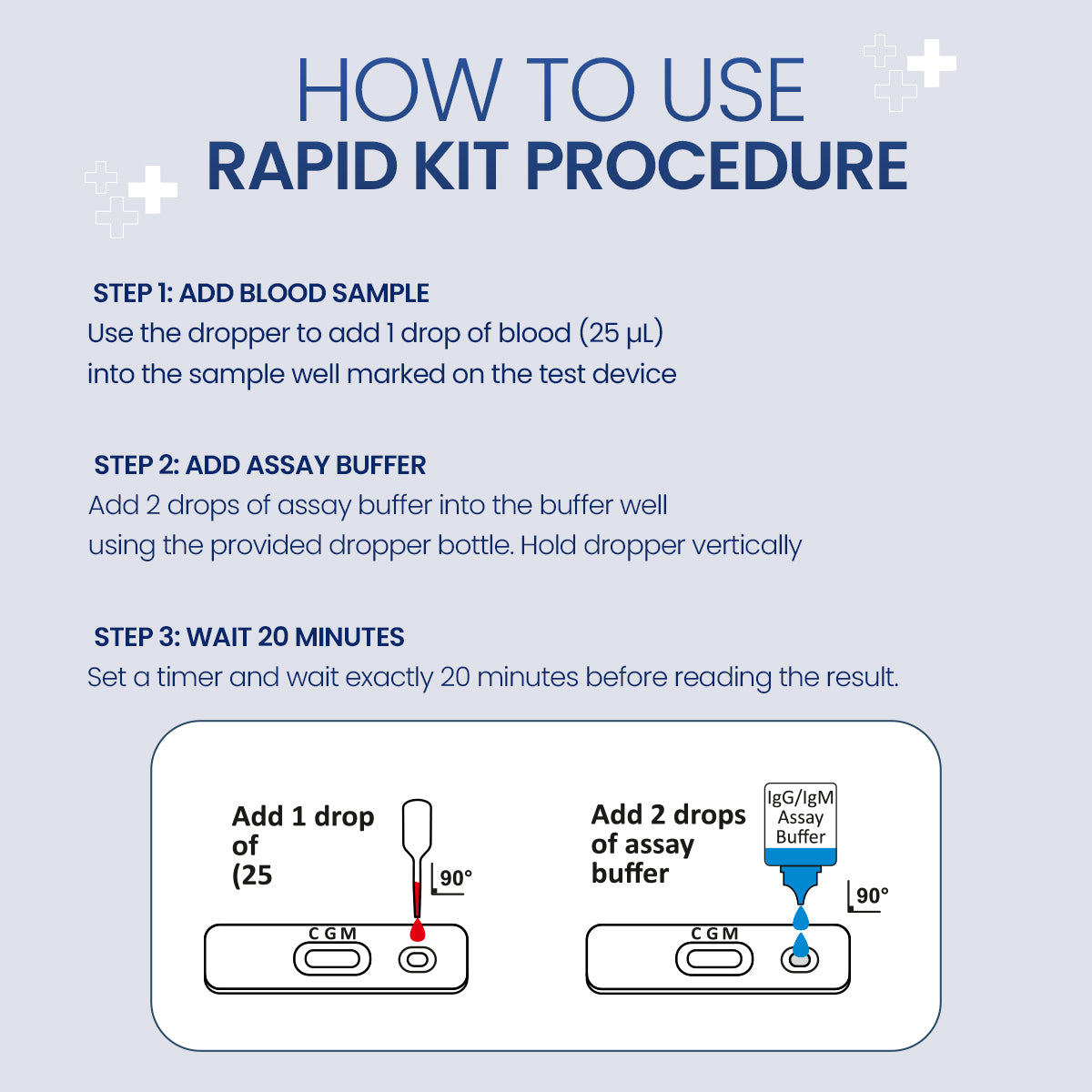 HOW TO USE
RAPID KIT PROCEDURE

STEP 1: ADD BLOOD SAMPLE
Use the dropper to add 1 drop of blood (25 µL) into the sample well marked on the test device

STEP 2: ADD ASSAY BUFFER
Add 2 drops of assay buffer into the buffer well using the provided dropper bottle. Hold dropper vertically

STEP 3: WAIT 20 MINUTES
Set a timer and wait exactly 20 minutes before reading the result.

Add 1 drop of (25

90°

C G M

Add 2 drops of assay buffer

IgG/IgM Assay Buffer

90°

C G M