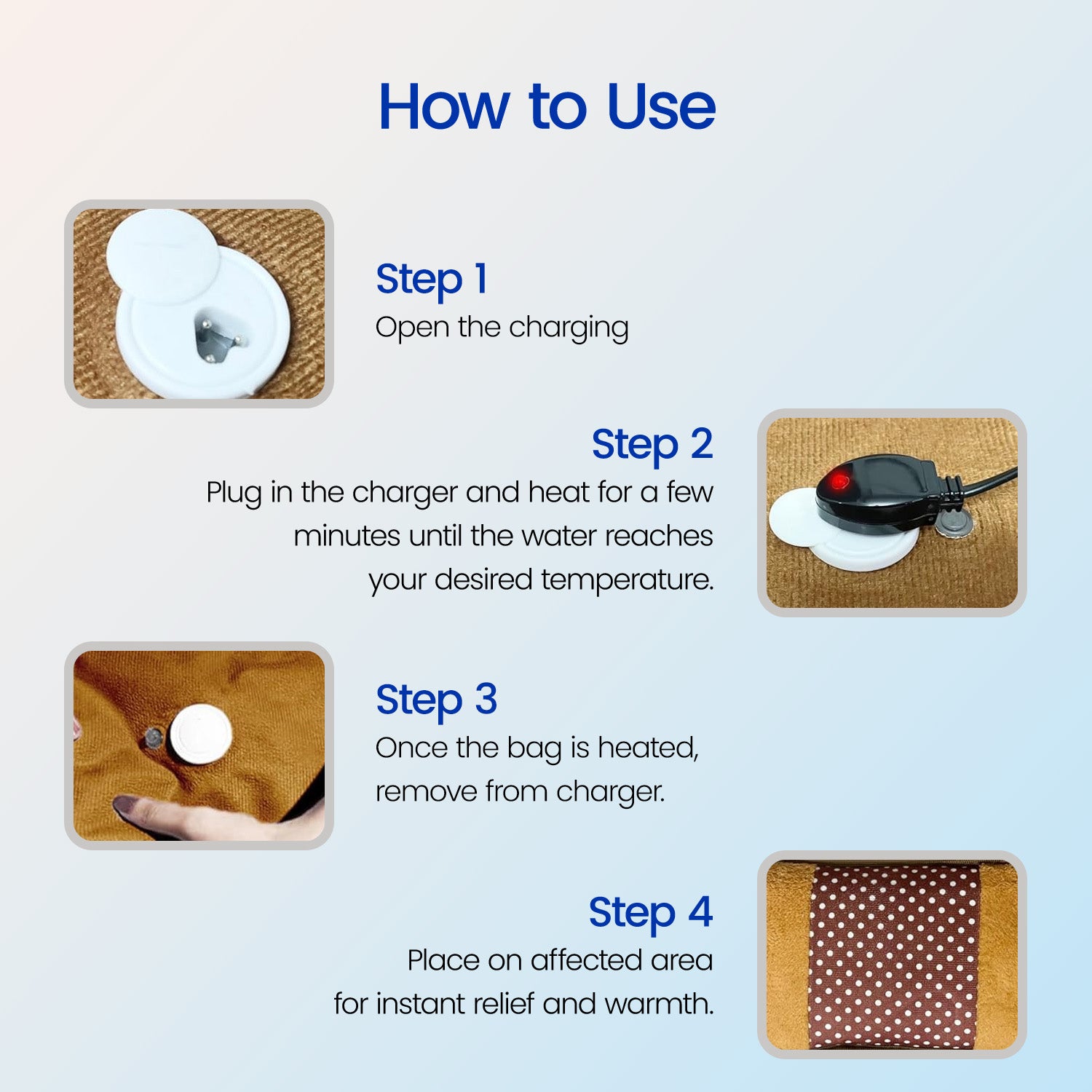 How to Use

Step 1
Open the charging

Step 2
Plug in the charger and heat for a few minutes until the water reaches your desired temperature.

Step 3
Once the bag is heated, remove from charger.

Step 4
Place on affected area for instant relief and warmth.