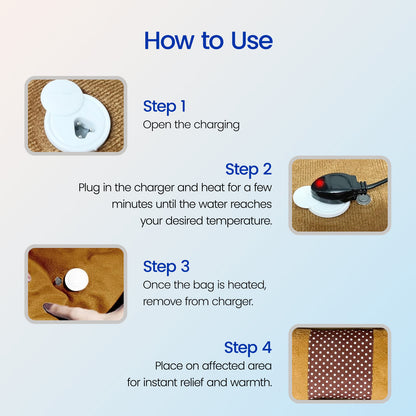 How to Use

Step 1
Open the charging

Step 2
Plug in the charger and heat for a few minutes until the water reaches your desired temperature.

Step 3
Once the bag is heated, remove from charger.

Step 4
Place on affected area for instant relief and warmth.