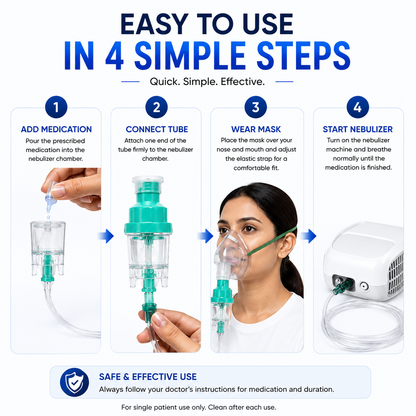 EASY TO USE
IN 4 SIMPLE STEPS

Quick. Simple. Effective.

1
ADD MEDICATION
Pour the prescribed medication into the nebulizer chamber.

2
CONNECT TUBE
Attach one end of the tube firmly to the nebulizer chamber.

3
WEAR MASK
Place the mask over your nose and mouth and adjust the elastic strap for a comfortable fit.

4
START NEBULIZER
Turn on the nebulizer machine and breathe normally until the medication is finished.

SAFE & EFFECTIVE USE
Always follow your doctor's instructions for medication and duration.

For single patient use only. Clean after each use.