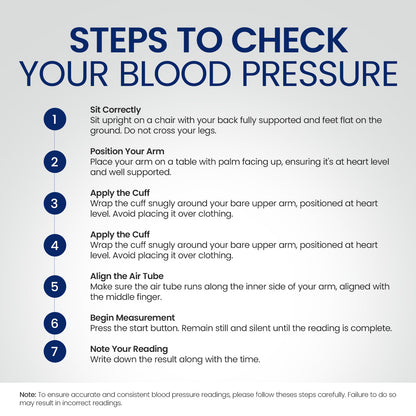 STEPS TO CHECK
YOUR BLOOD PRESSURE

1
Sit Correctly
Sit upright on a chair with your back fully supported and feet flat on the ground. Do not cross your legs.

2
Position Your Arm
Place your arm on a table with palm facing up, ensuring it's at heart level and well supported.

3
Apply the Cuff
Wrap the cuff snugly around your bare upper arm, positioned at heart level. Avoid placing it over clothing.

4
Apply the Cuff
Wrap the cuff snugly around your bare upper arm, positioned at heart level. Avoid placing it over clothing.

5
Align the Air Tube
Make sure the air tube runs along the inner side of your arm, aligned with the middle finger.

6
Begin Measurement
Press the start button. Remain still and silent until the reading is complete.

7
Note Your Reading
Write down the result along with the time.

Note: To ensure accurate and consistent blood pressure readings, please follow theses steps carefully. Failure to do so may result in incorrect readings.